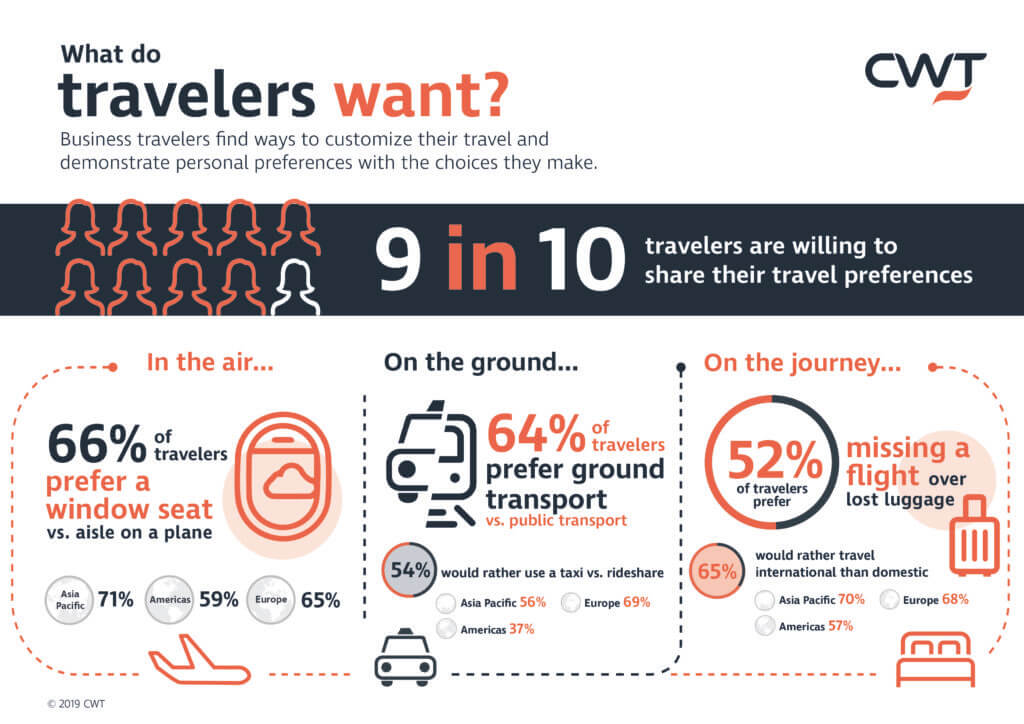 What do travelers want?

CWT

Business travelers find ways to customize their travel and demonstrate personal preferences with the choices they make.

9 in 10 travelers are willing to share their travel preferences

In the air...

66% of travelers prefer a window seat vs. aisle on a plane

Asia Pacific 71% Americas 59% Europe 65%

On the ground...

64% of travelers prefer ground transport vs. public transport

54% would rather use a taxi vs. rideshare

Asia Pacific 56% Europe 69%

Americas 37%

On the journey...

52% of travelers prefer missing a flight over lost luggage

65% would rather travel international than domestic

Asia Pacific 70% Europe 68%

Americas 57%

© 2019 CWT